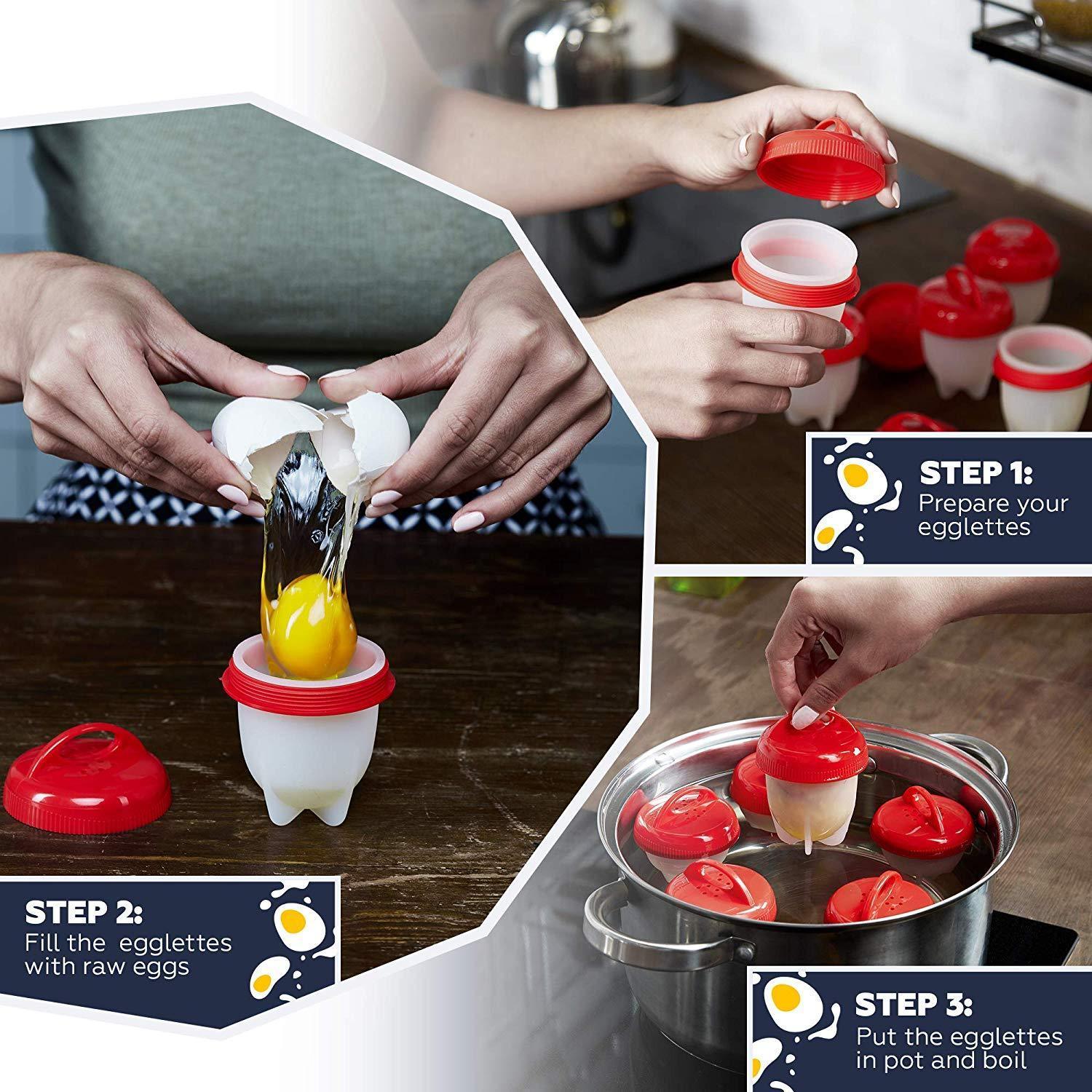 STEP 1:
Prepare your egglettes

STEP 2:
Fill the egglettes with raw eggs

STEP 3:
Put the egglettes in pot and boil