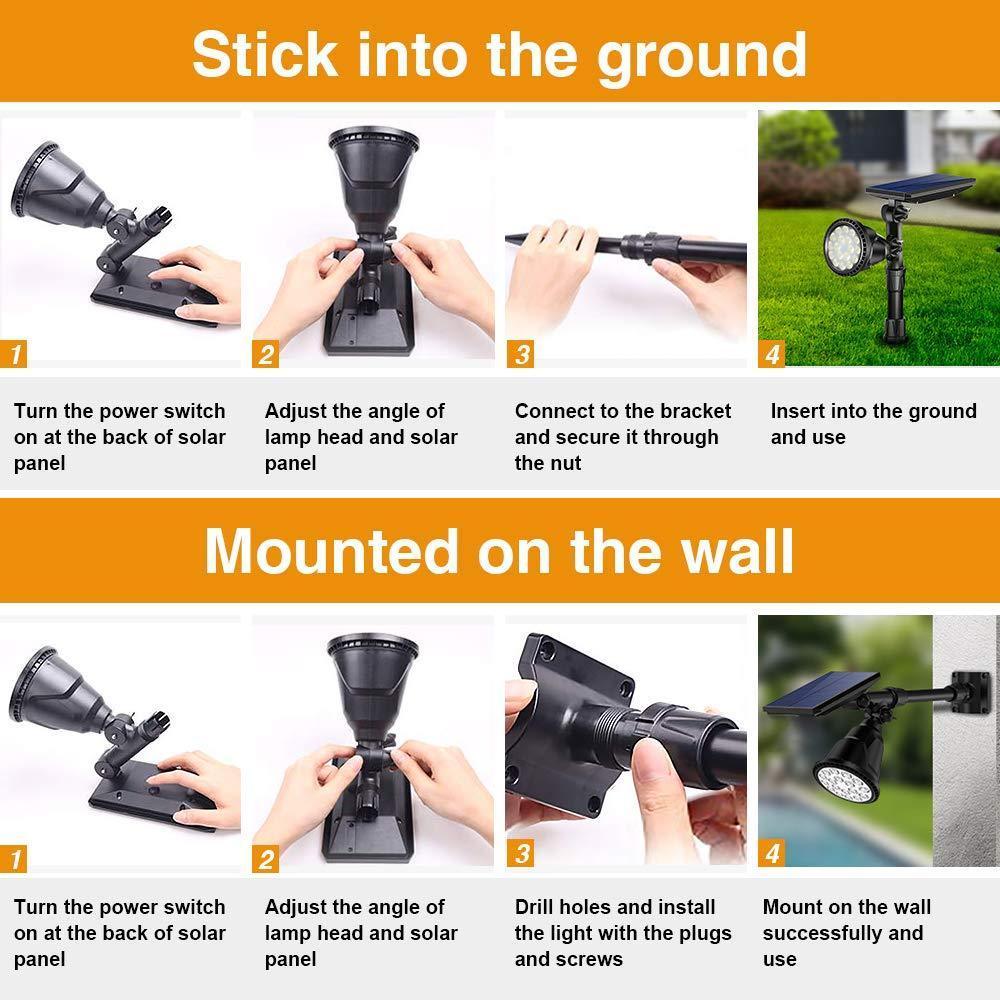 Stick into the ground

1

Turn the power switch on at the back of solar panel

2

Adjust the angle of lamp head and solar panel

3

Connect to the bracket and secure it through the nut

4

Insert into the ground and use

Mounted on the wall

1

Turn the power switch on at the back of solar panel

2

Adjust the angle of lamp head and solar panel

3

Drill holes and install the light with the plugs and screws

4

Mount on the wall successfully and use