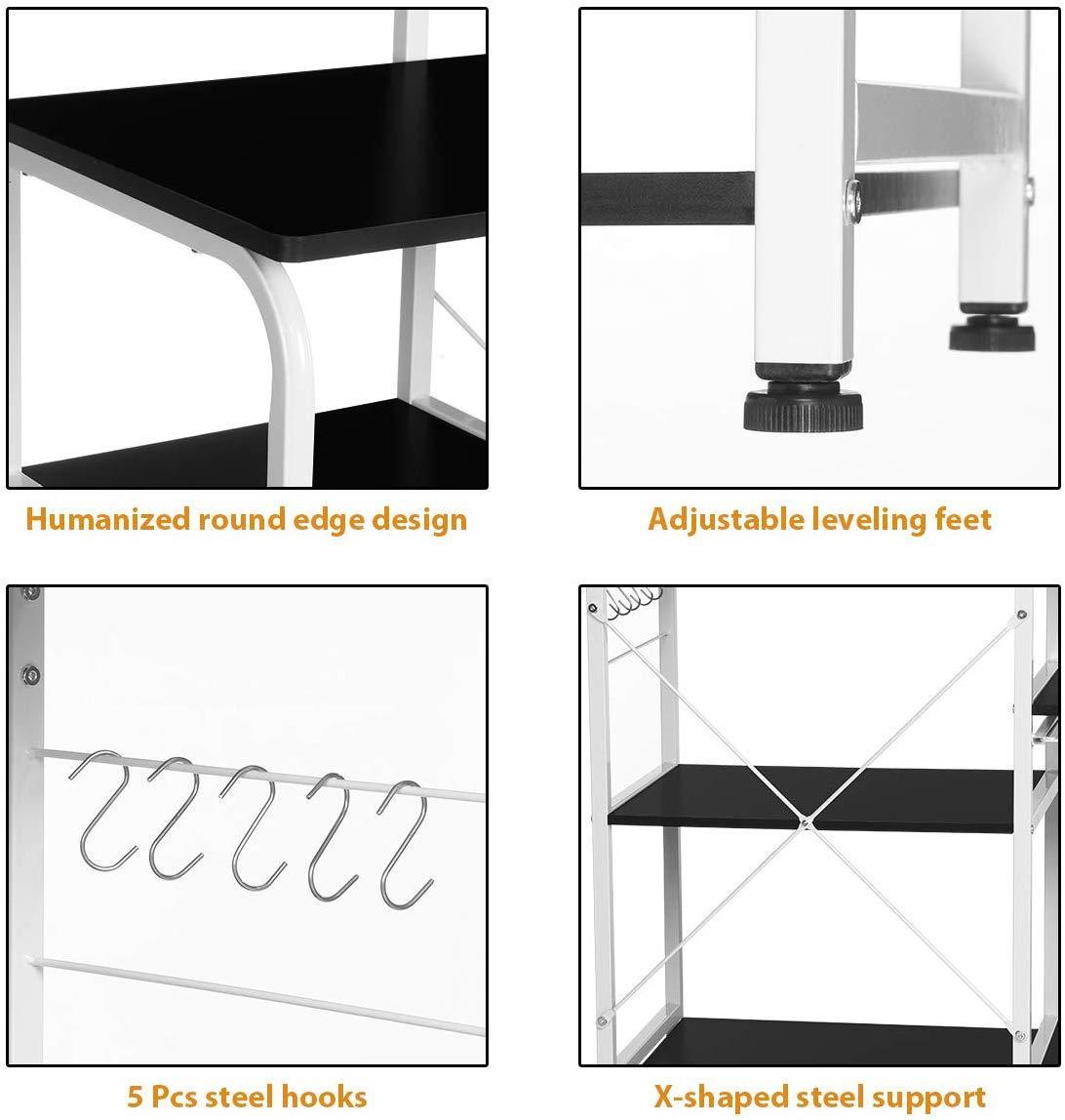 Humanized round edge design

Adjustable leveling feet

5 Pcs steel hooks

X-shaped steel support