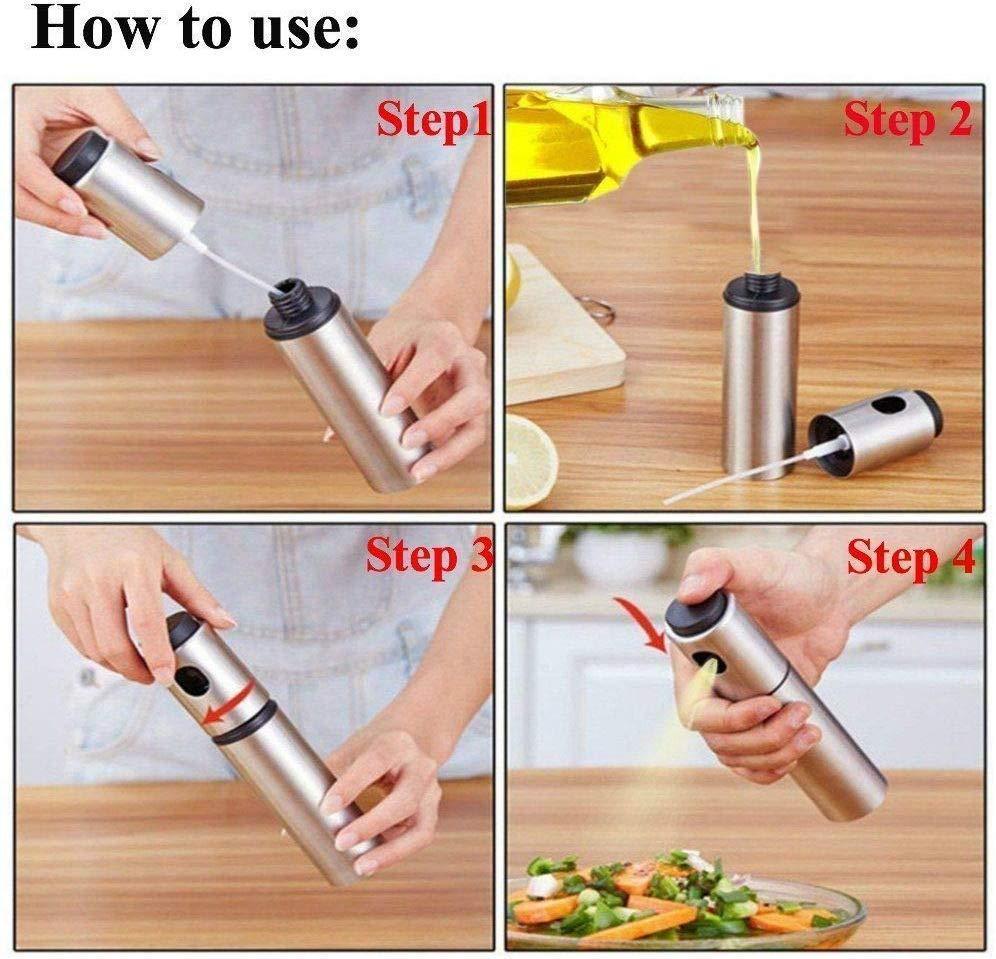 How to use:

Step1

Step 2

Step 3

Step 4