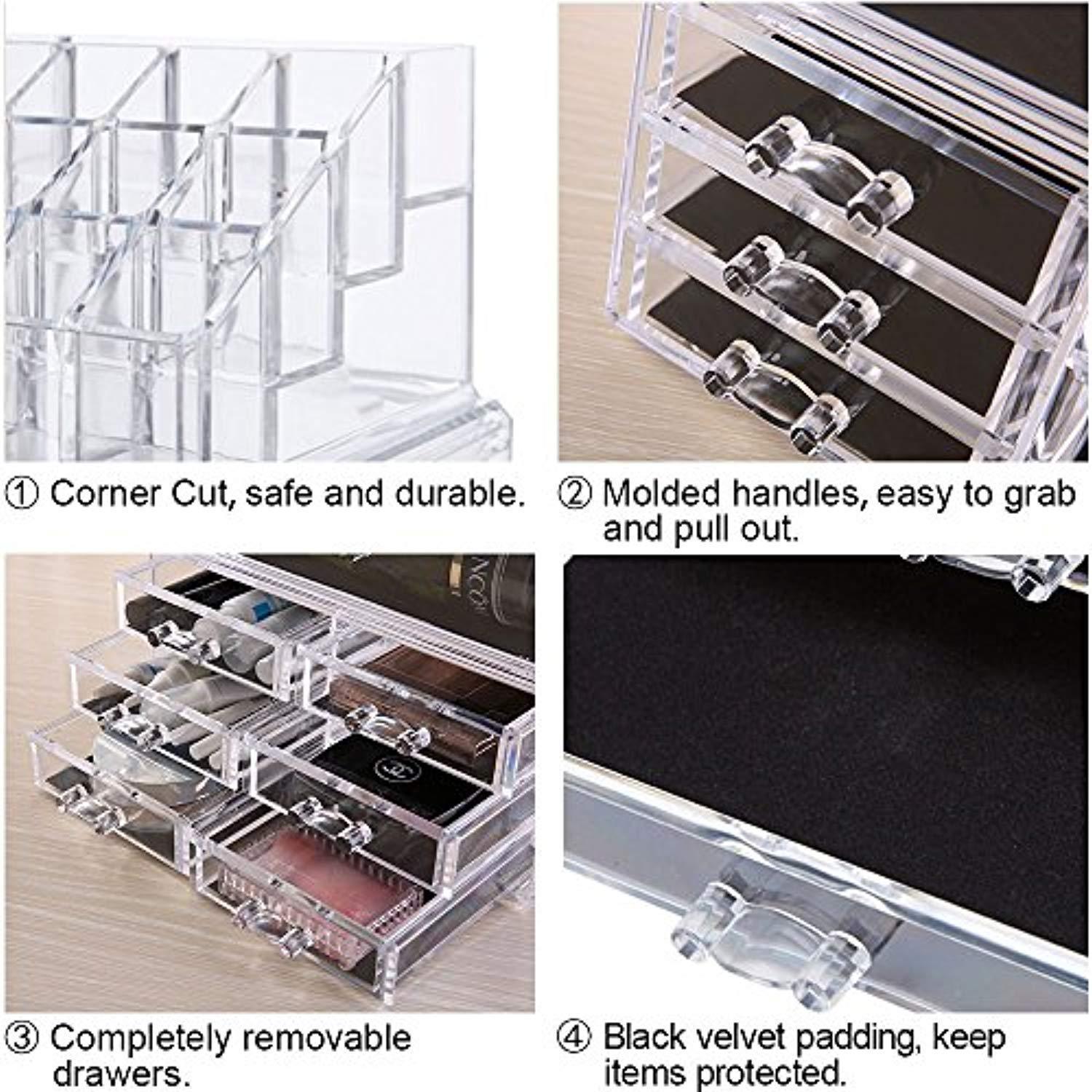 ① Corner Cut, safe and durable.

② Molded handles, easy to grab and pull out.

③ Completely removable drawers.

④ Black velvet padding, keep items protected.