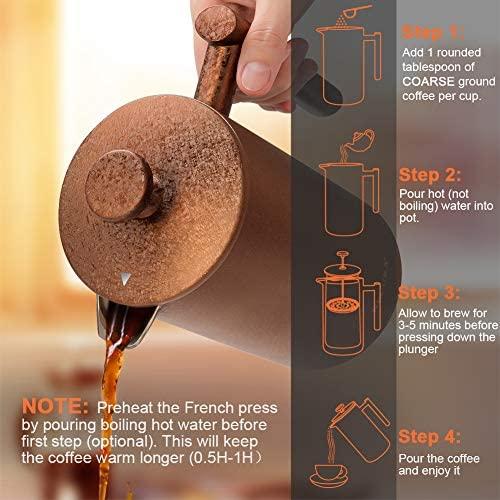 Step 1:
Add 1 rounded tablespoon of COARSE ground coffee per cup.

Step 2:
Pour hot (not boiling) water into pot.

Step 3:
Allow to brew for 3-5 minutes before pressing down the plunger

Step 4:
Pour the coffee and enjoy it

NOTE: Preheat the French press by pouring boiling hot water before first step (optional). This will keep the coffee warm longer (0.5H-1H)