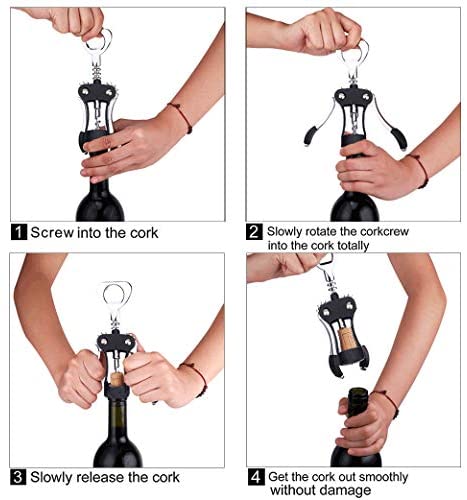 1 Screw into the cork

2 Slowly rotate the corkcrew into the cork totally

3 Slowly release the cork

4 Get the cork out smoothly without damage