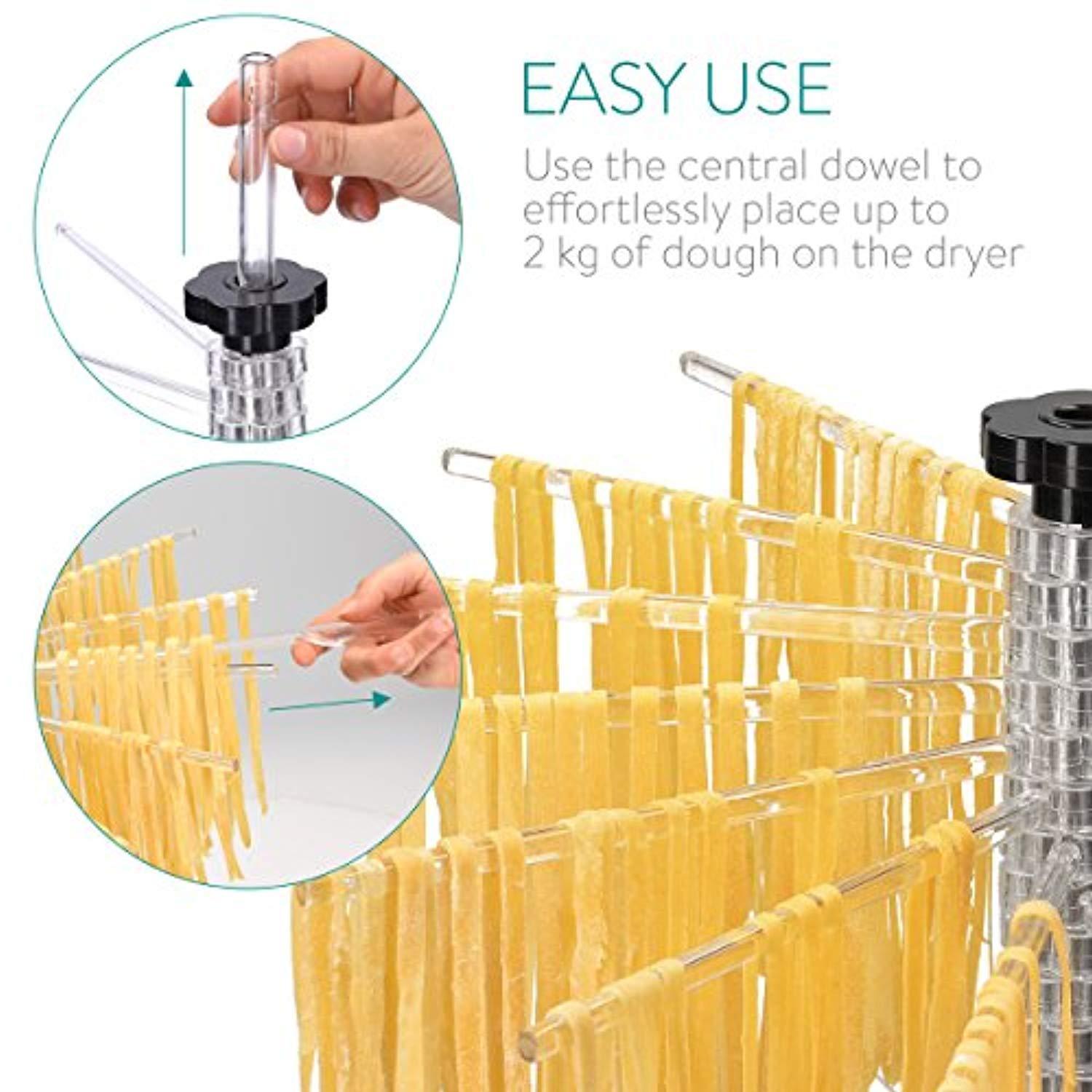 EASY USE

Use the central dowel to effortlessly place up to 2 kg of dough on the dryer