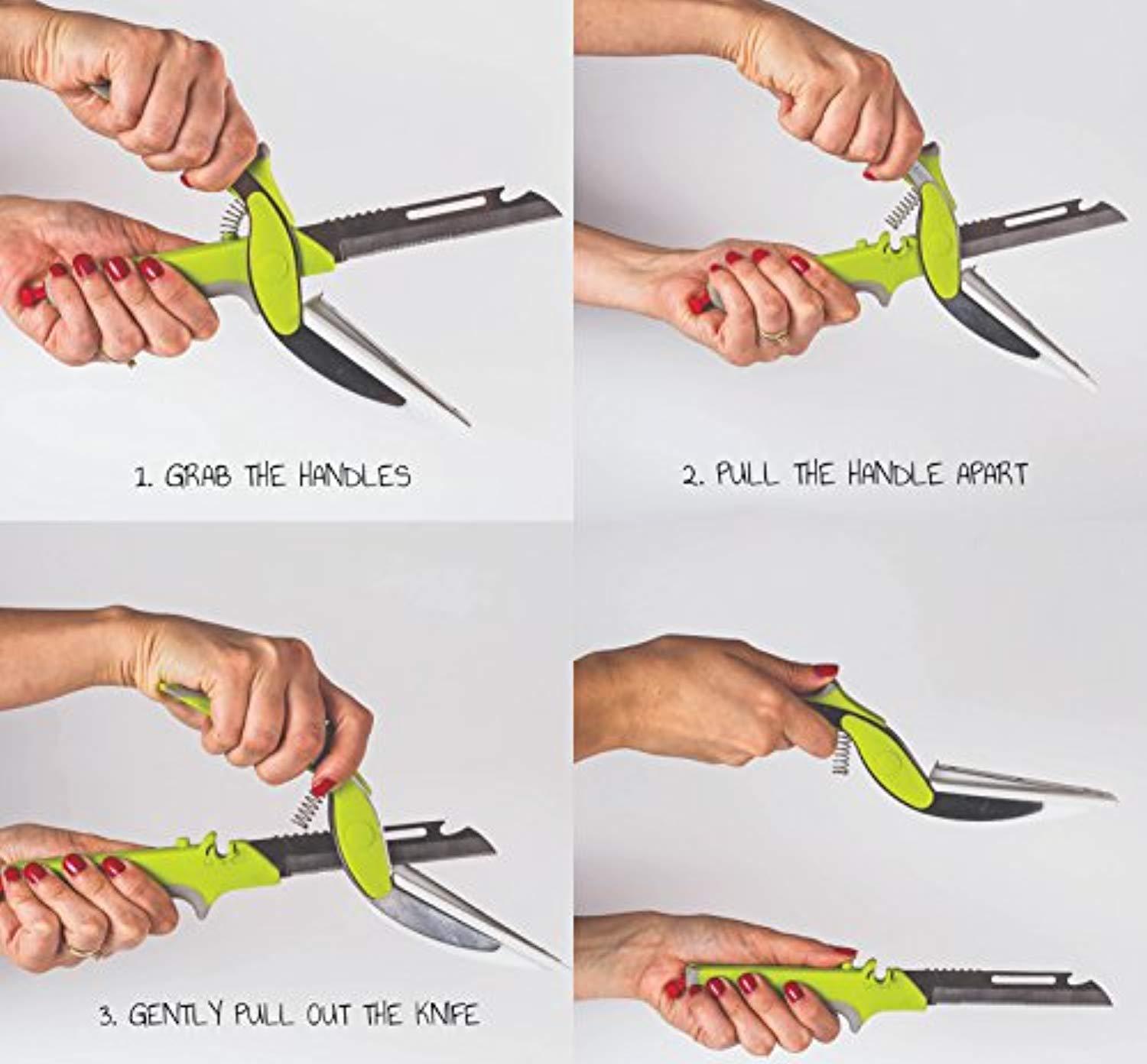 1. GRAB THE HANDLES

2. PULL THE HANDLE APART

3. GENTLY PULL OUT THE KNIFE