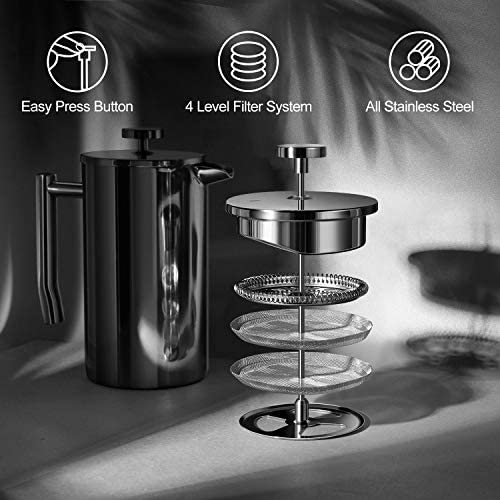 Easy Press Button

4 Level Filter System

All Stainless Steel