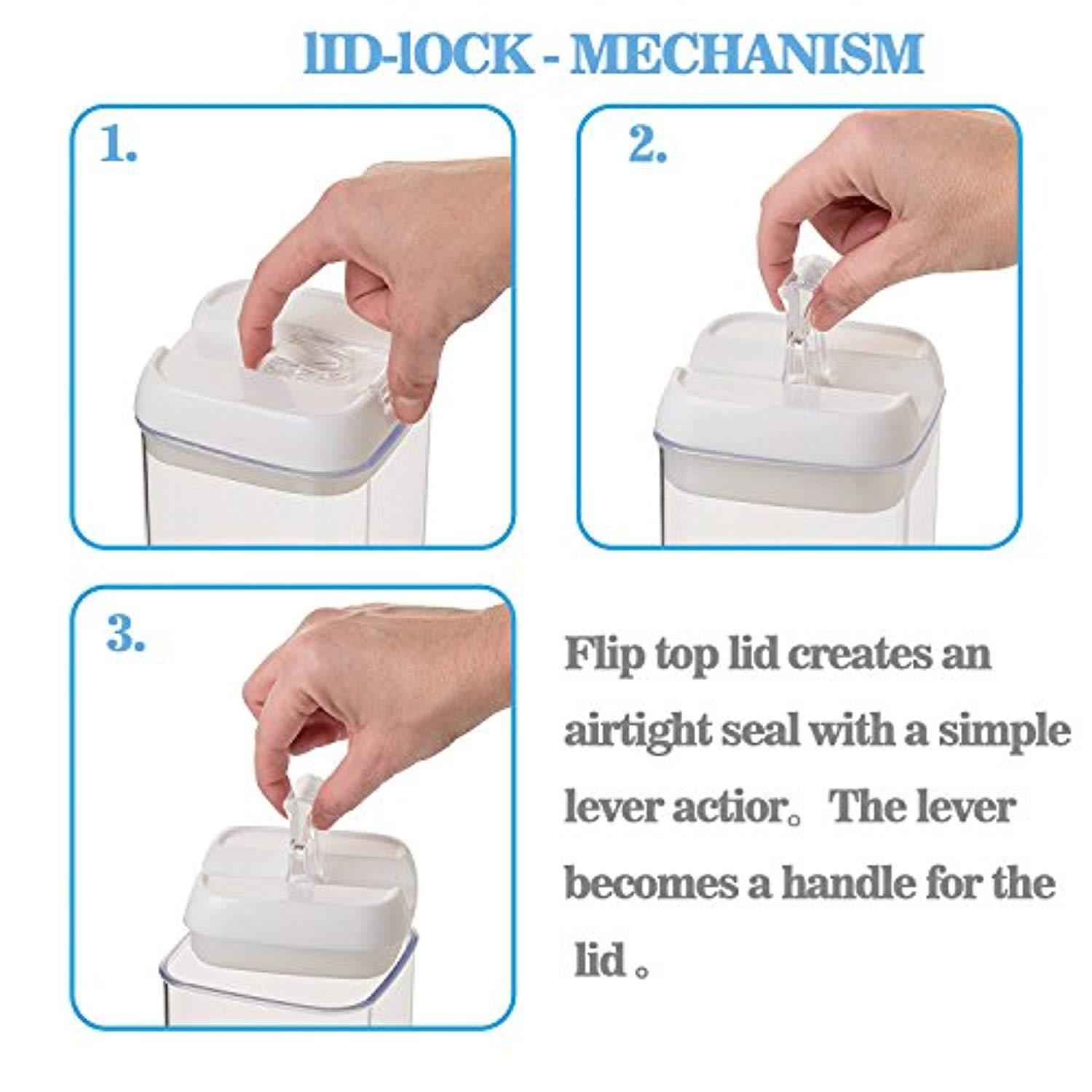 lID-lOCK - MECHANISM

1.

2.

3.

Flip top lid creates an airtight seal with a simple lever actior。The lever becomes a handle for the lid 。