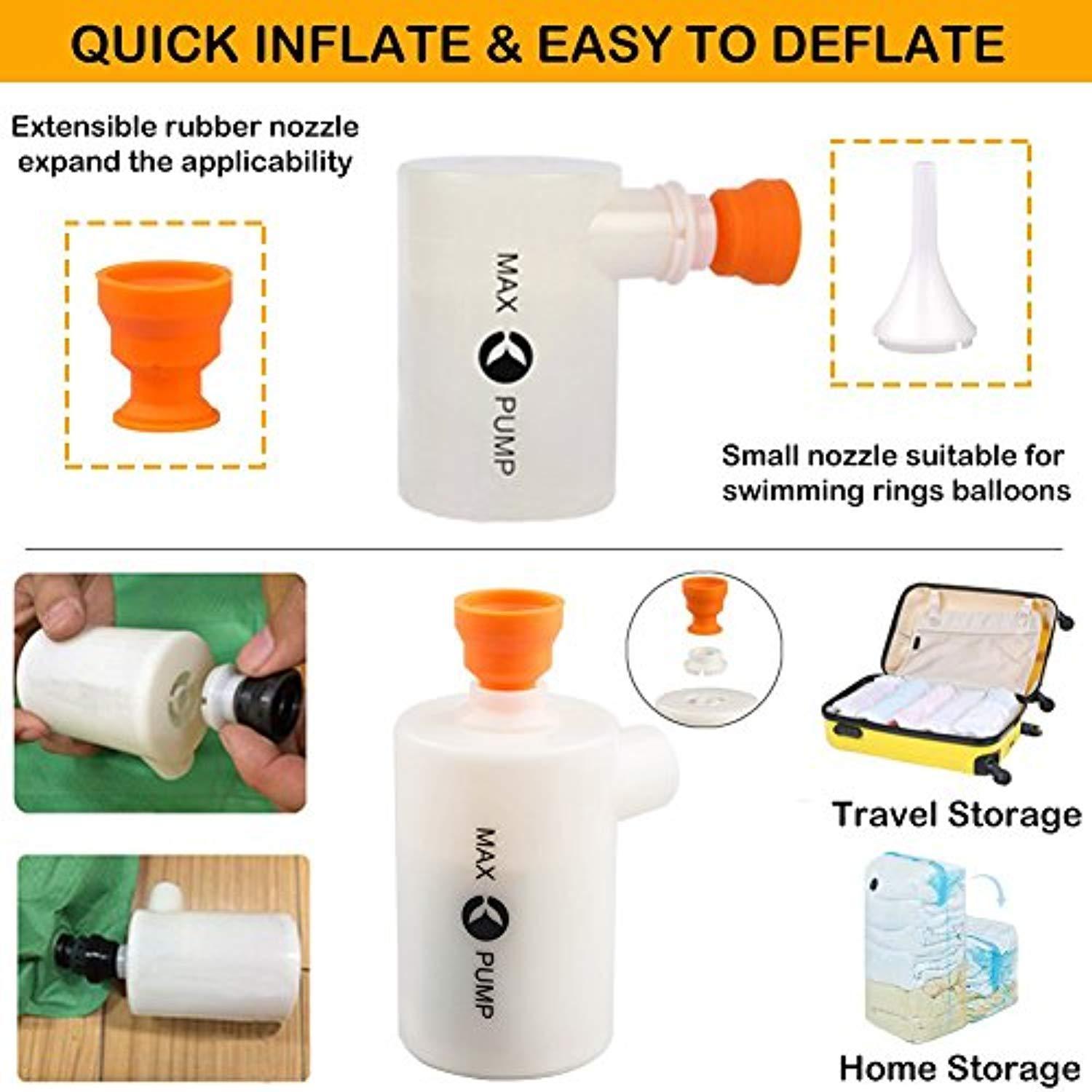 QUICK INFLATE & EASY TO DEFLATE

Extensible rubber nozzle expand the applicability

MAX PUMP

Small nozzle suitable for swimming rings balloons

MAX PUMP

Travel Storage

Home Storage