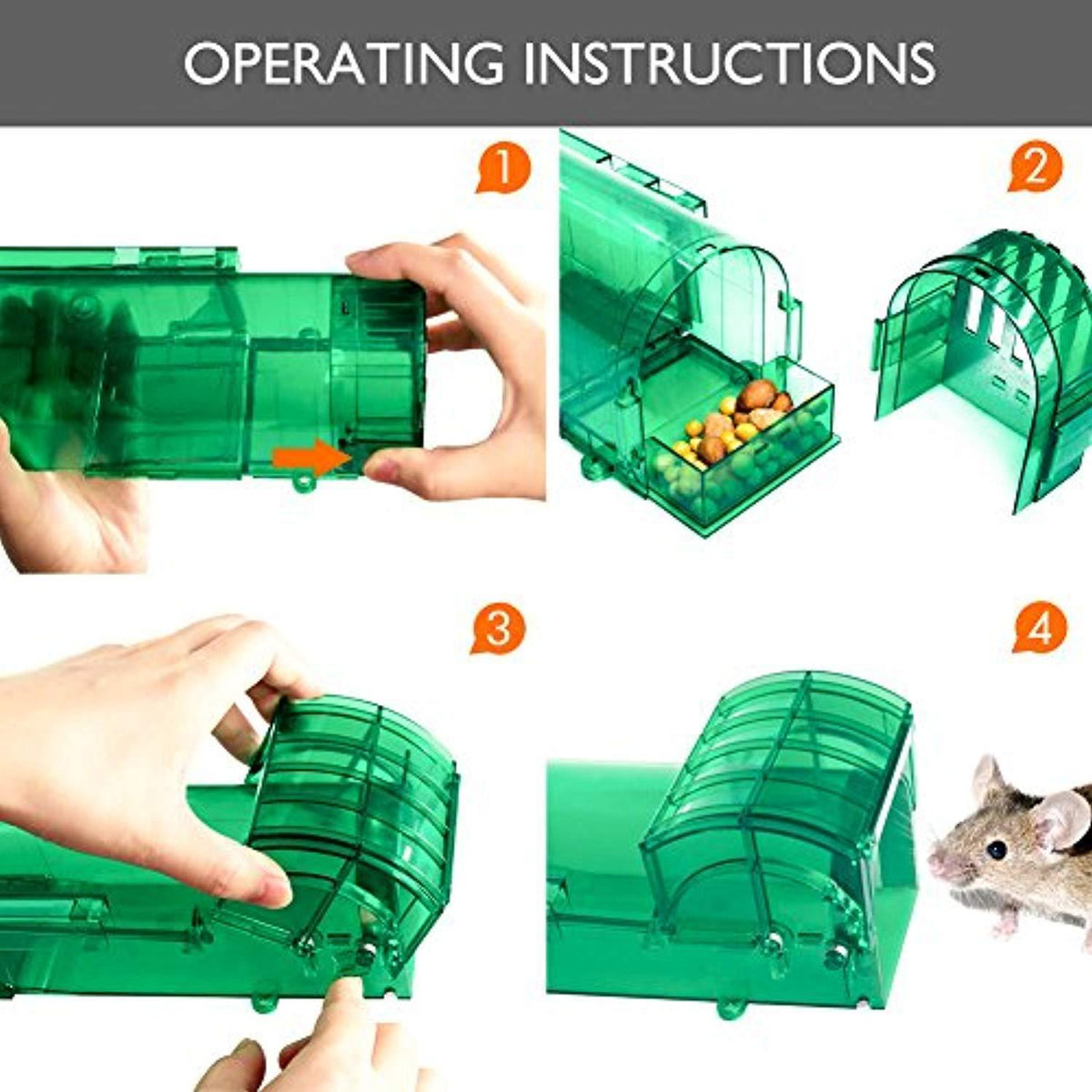 OPERATING INSTRUCTIONS

1

2

3

4