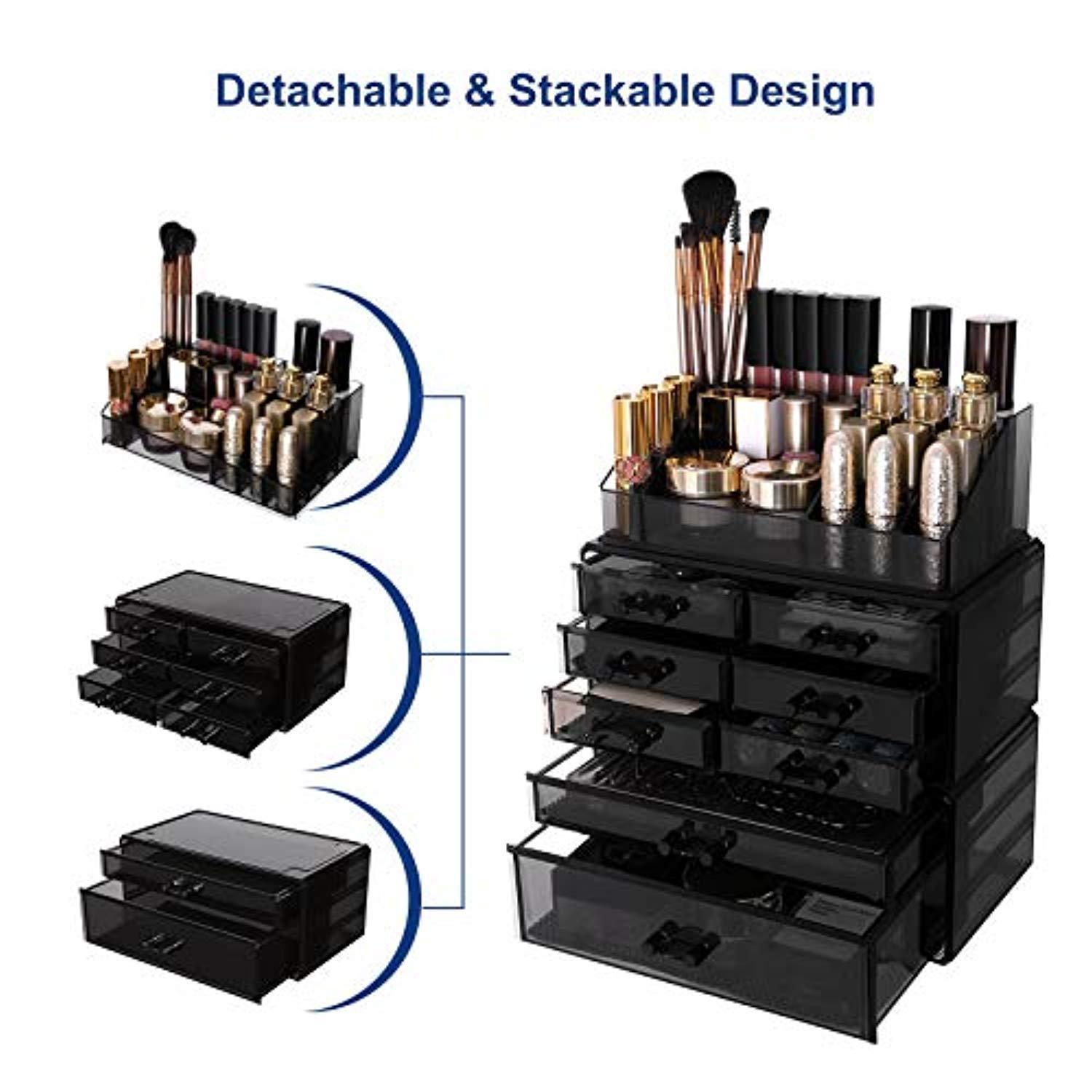 Detachable & Stackable Design