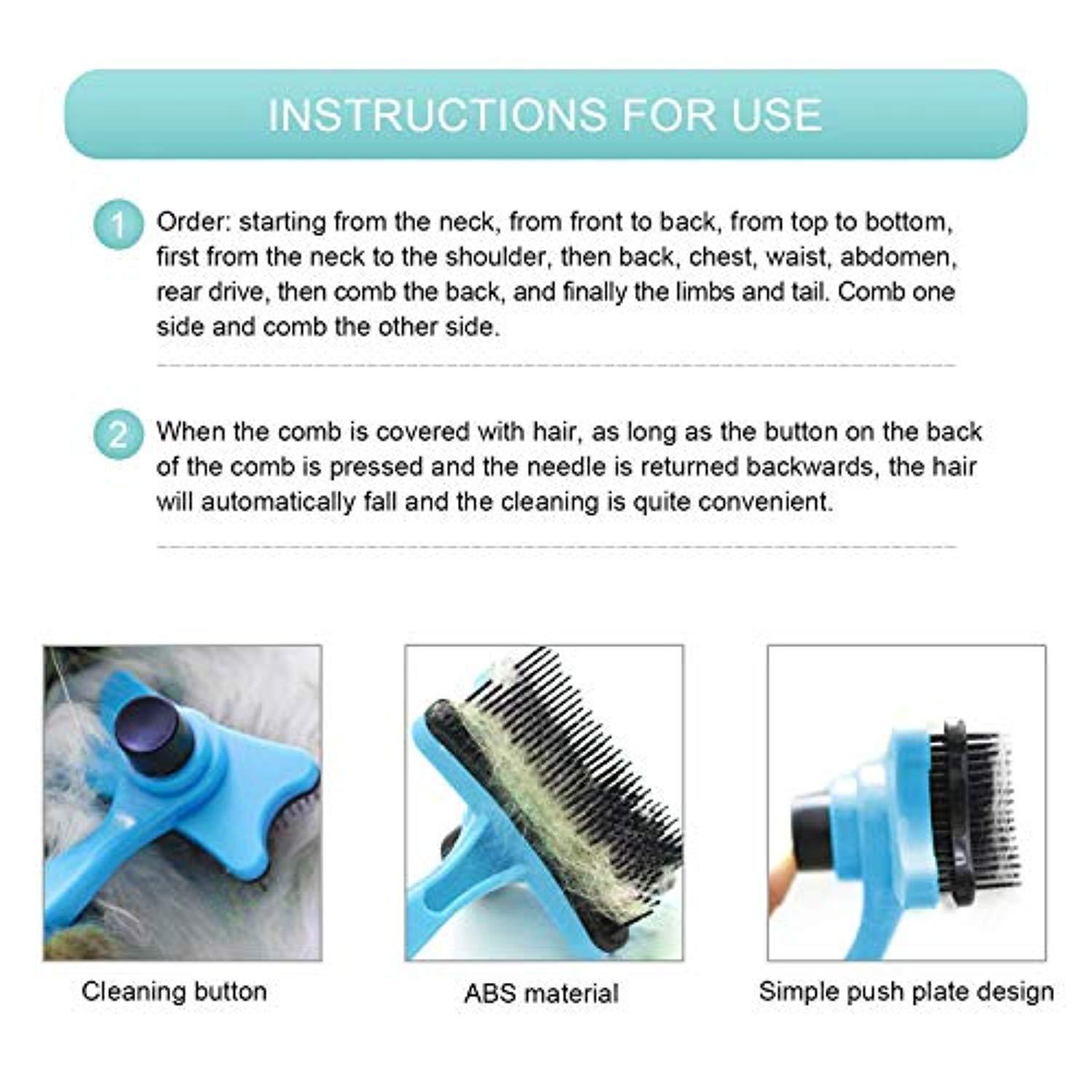 INSTRUCTIONS FOR USE

1 Order: starting from the neck, from front to back, from top to bottom, first from the neck to the shoulder, then back, chest, waist, abdomen, rear drive, then comb the back, and finally the limbs and tail. Comb one side and comb the other side.

2 When the comb is covered with hair, as long as the button on the back of the comb is pressed and the needle is returned backwards, the hair will automatically fall and the cleaning is quite convenient.

Cleaning button

ABS material

Simple push plate design