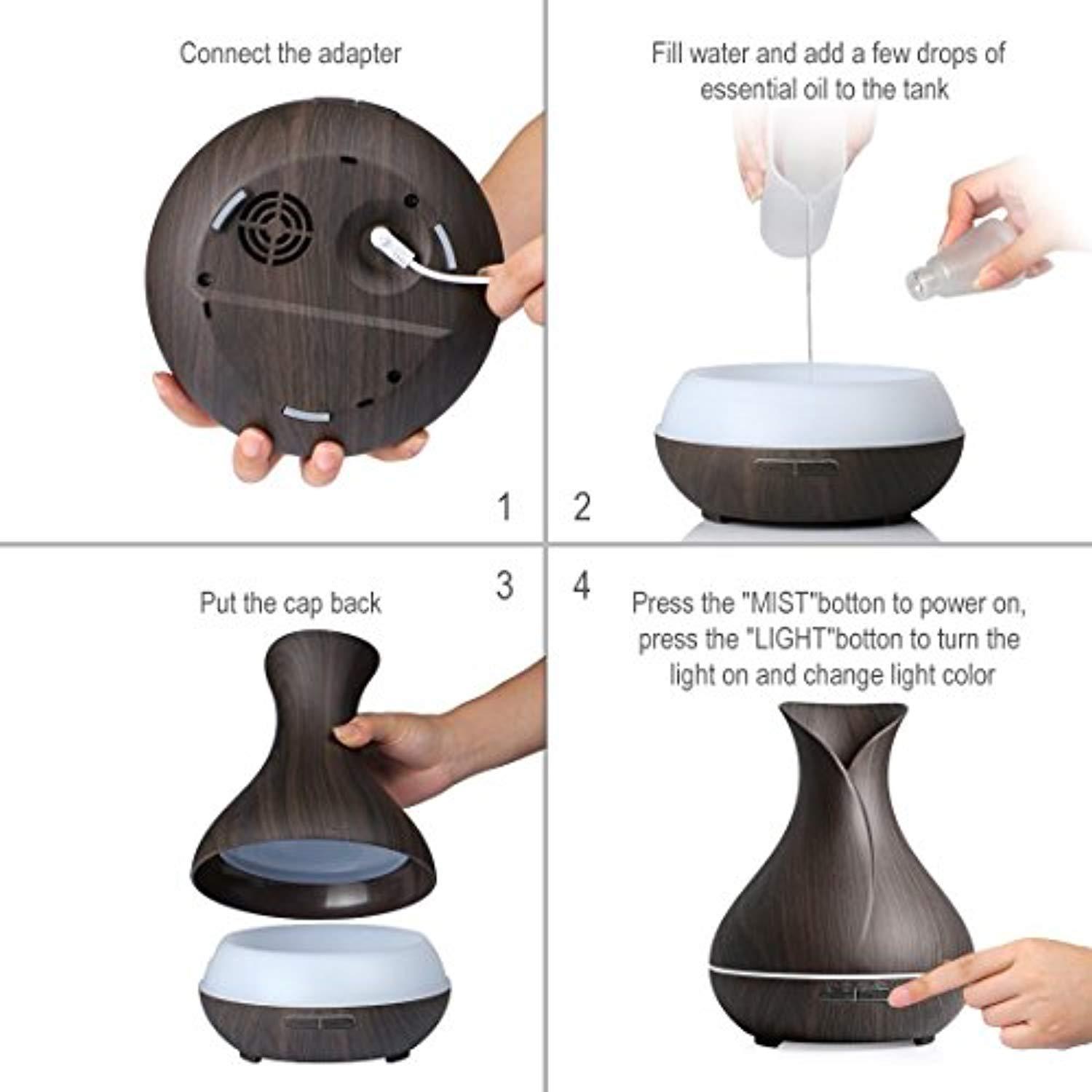 Connect the adapter

1

Fill water and add a few drops of essential oil to the tank

2

Put the cap back

3

4

Press the "MIST"botton to power on, press the "LIGHT"botton to turn the light on and change light color