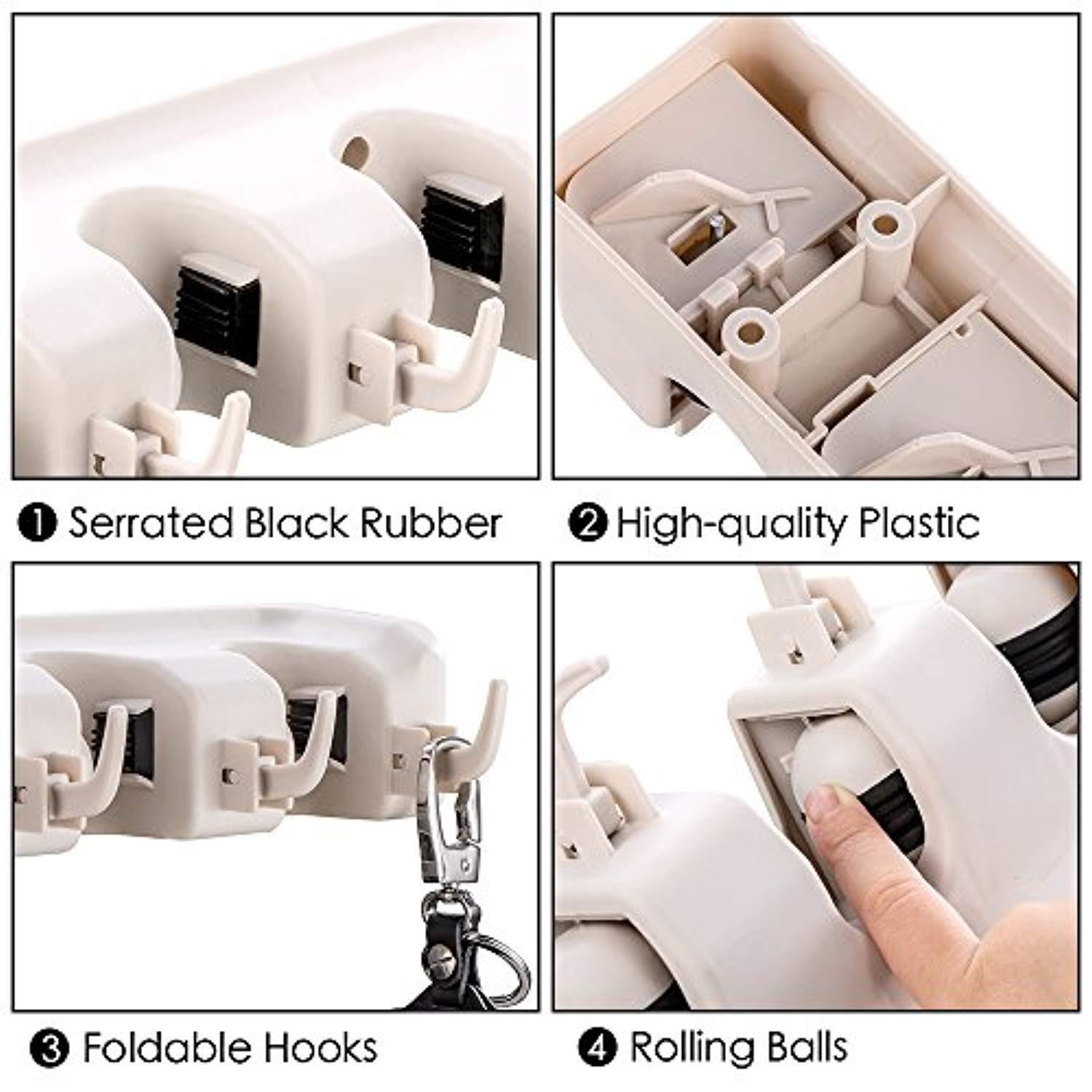 ❶ Serrated Black Rubber

❷ High-quality Plastic

❸ Foldable Hooks

❹ Rolling Balls