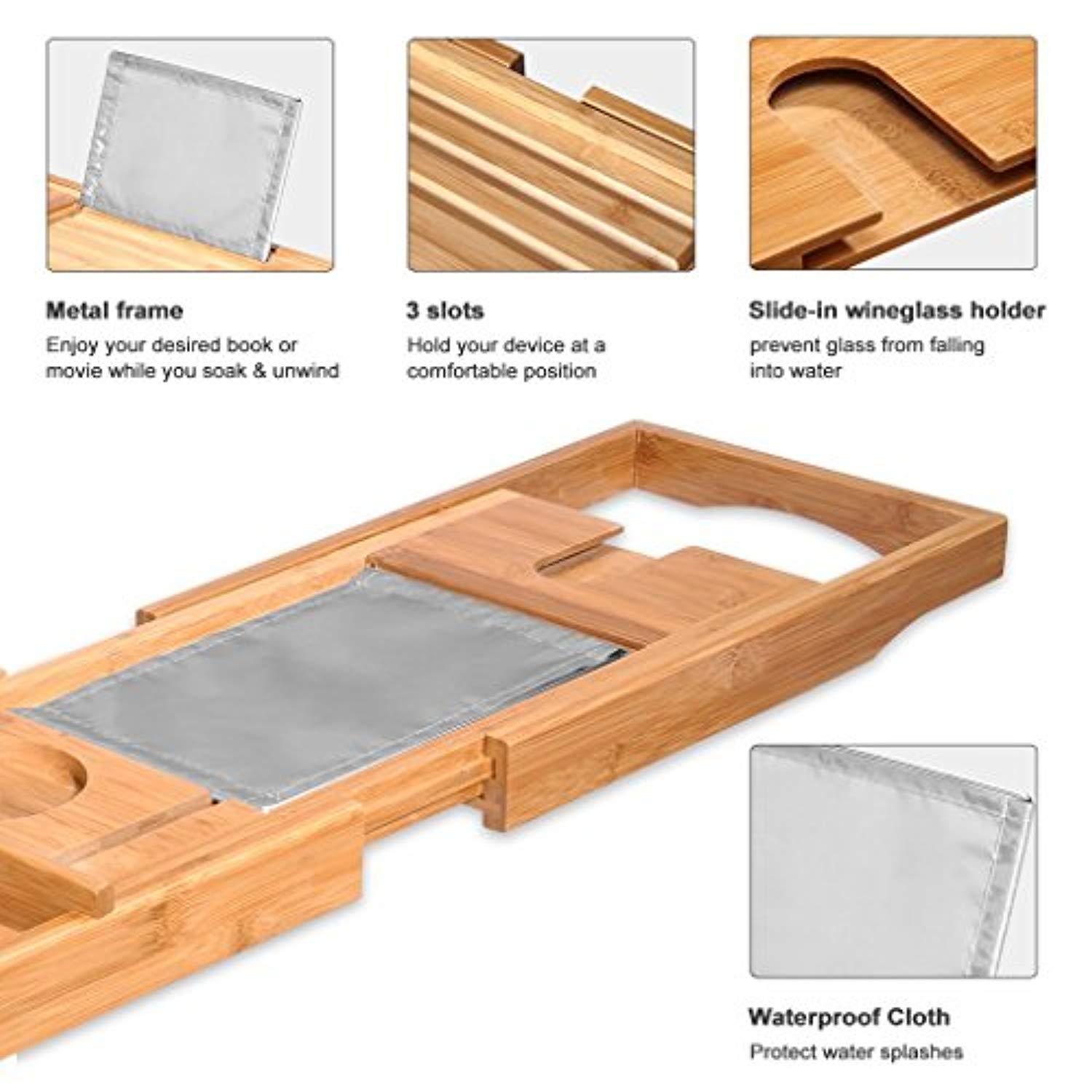 Metal frame
Enjoy your desired book or movie while you soak & unwind

3 slots
Hold your device at a comfortable position

Slide-in wineglass holder
prevent glass from falling into water

Waterproof Cloth
Protect water splashes