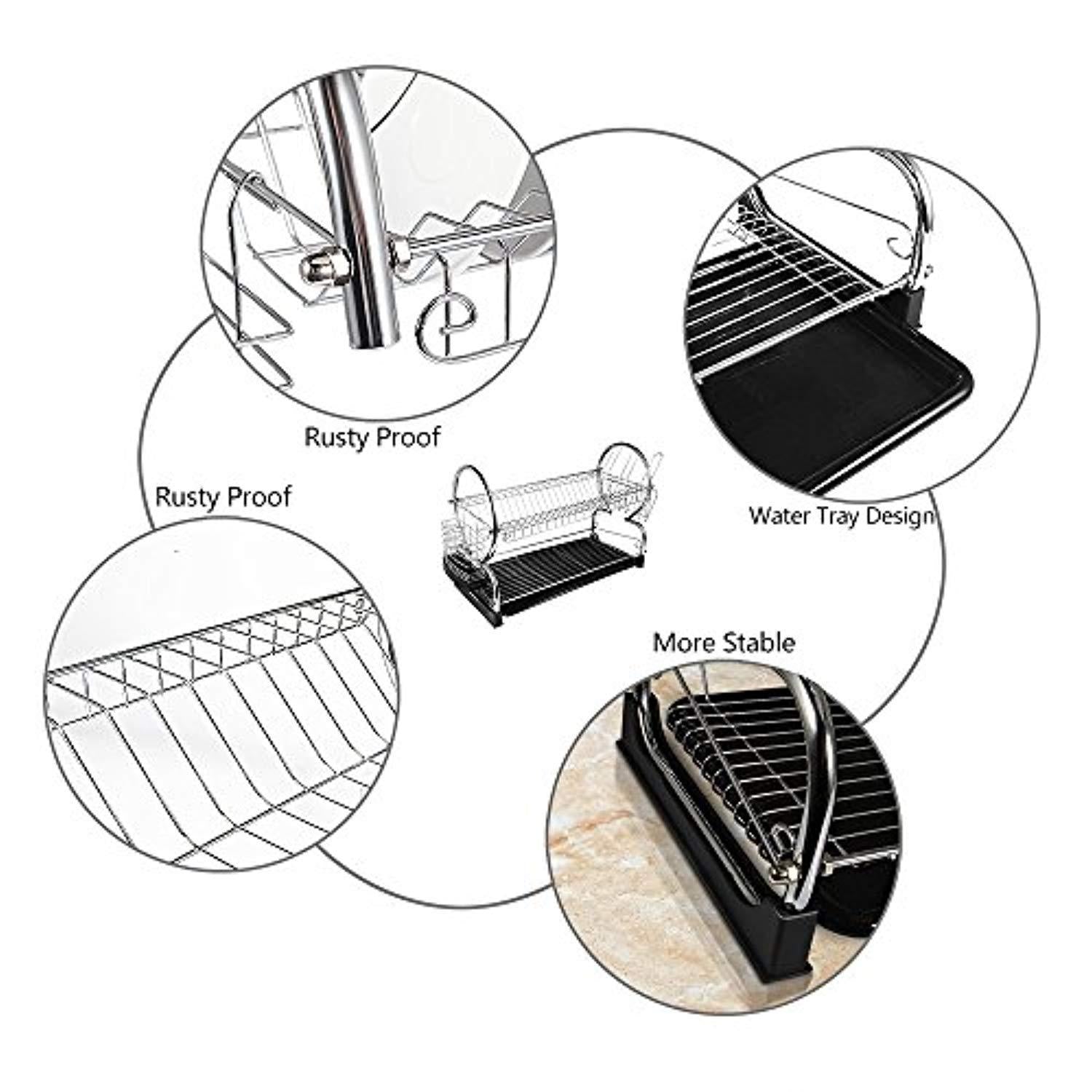 Rusty Proof

Rusty Proof

Water Tray Design

More Stable