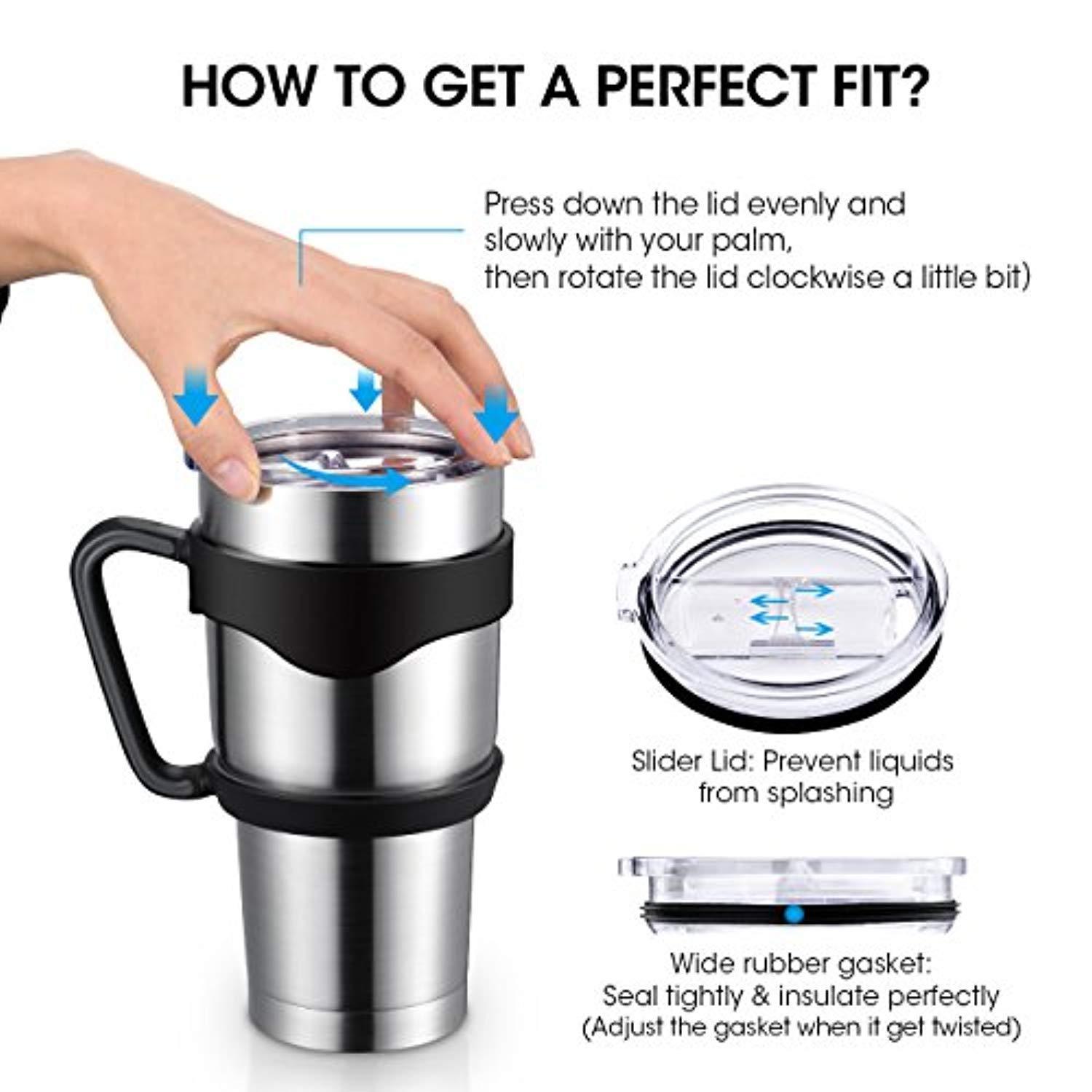 HOW TO GET A PERFECT FIT?

Press down the lid evenly and slowly with your palm, then rotate the lid clockwise a little bit)

Slider Lid: Prevent liquids from splashing

Wide rubber gasket: Seal tightly & insulate perfectly (Adjust the gasket when it get twisted)