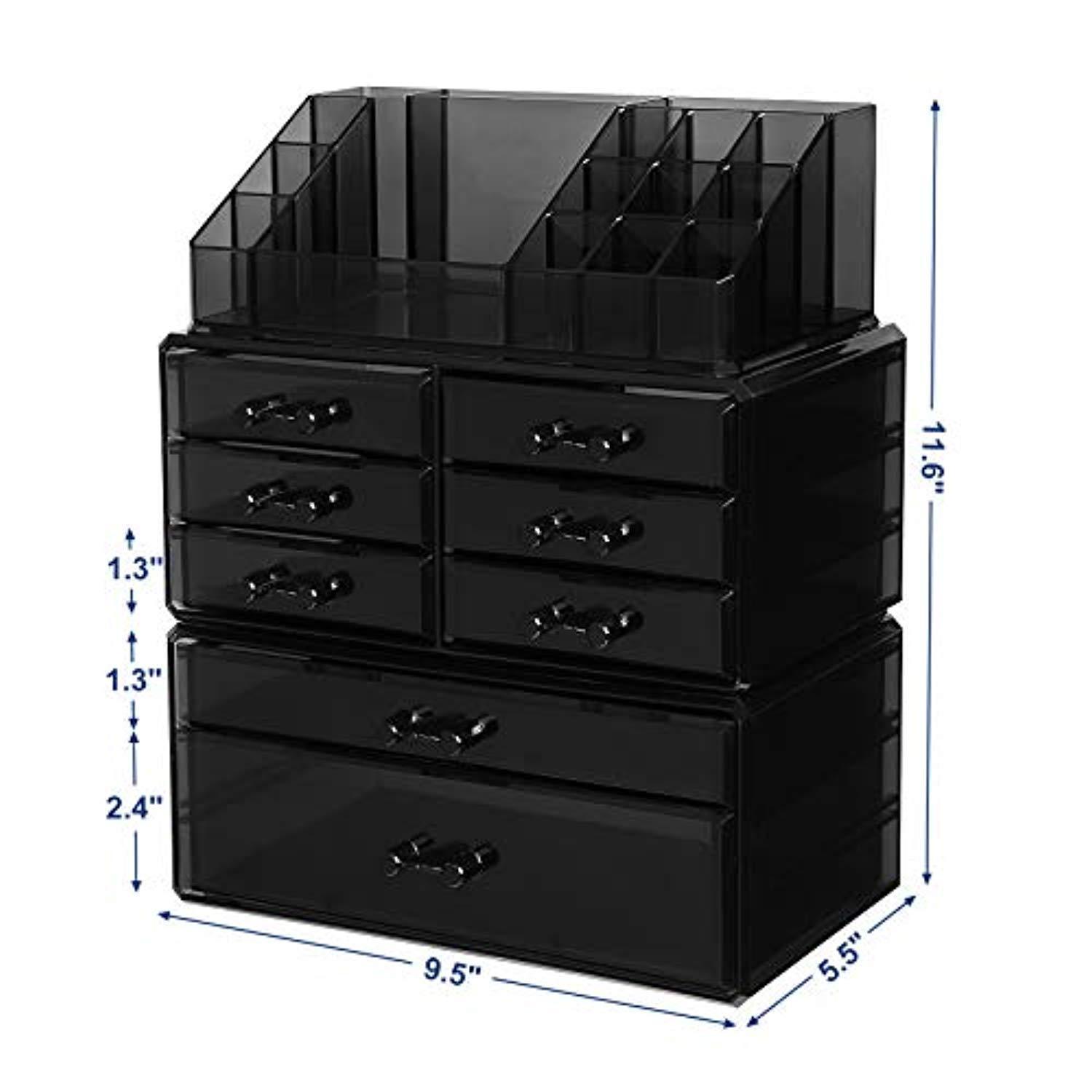 11.6"

1.3"

1.3"

2.4"

9.5"

5.5"