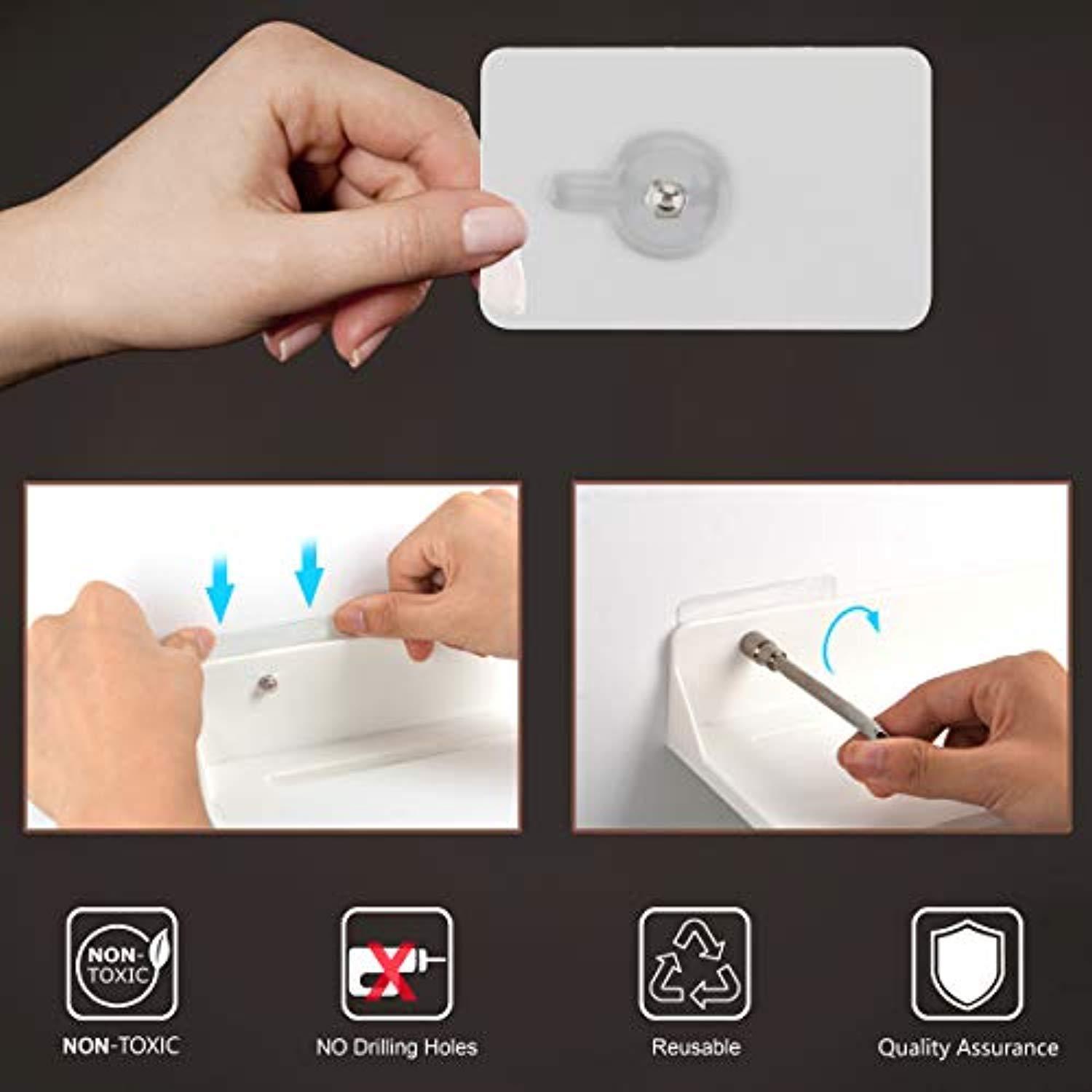 NON-TOXIC

NON-TOXIC

NO Drilling Holes

Reusable

Quality Assurance