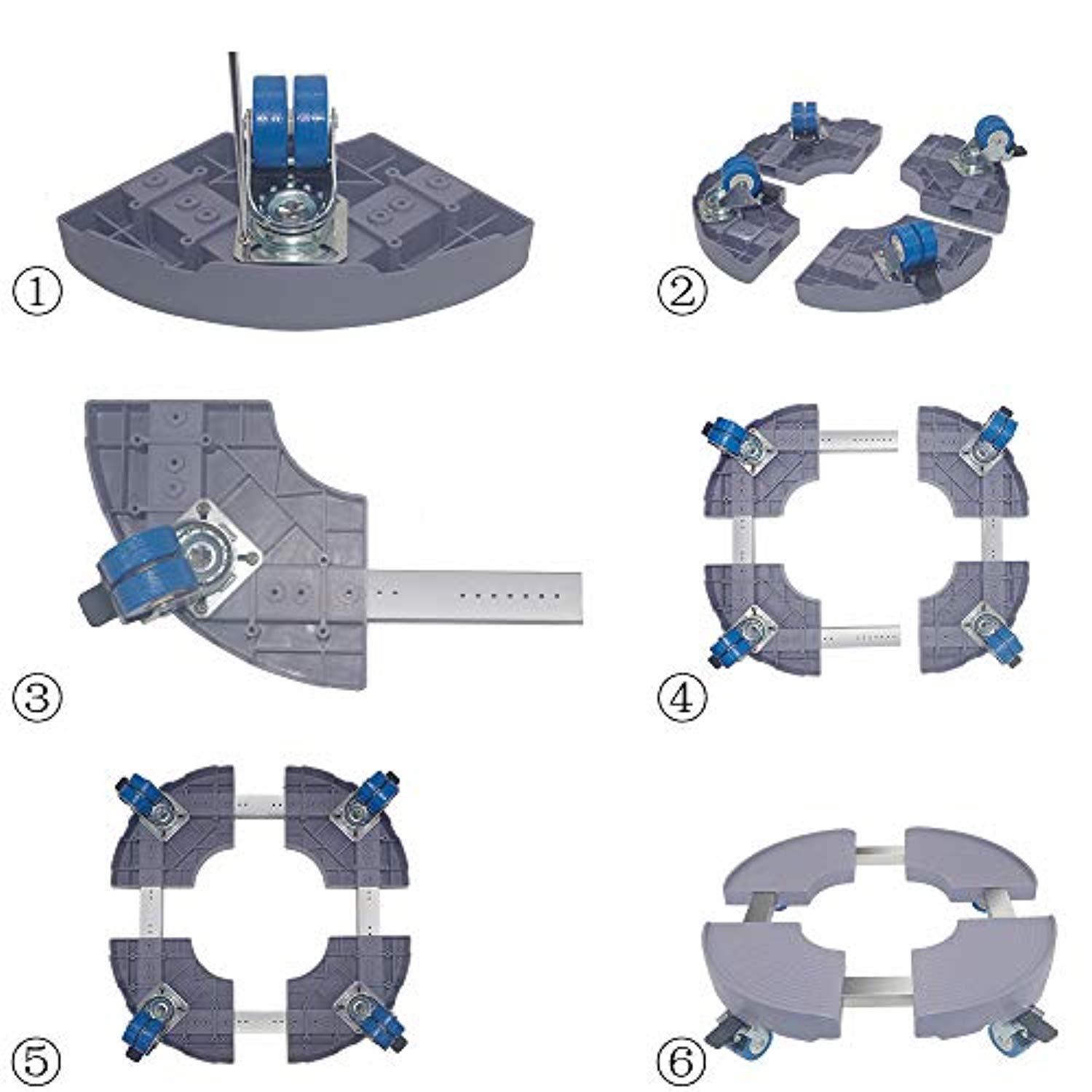 ①

②

③

④

⑤

⑥