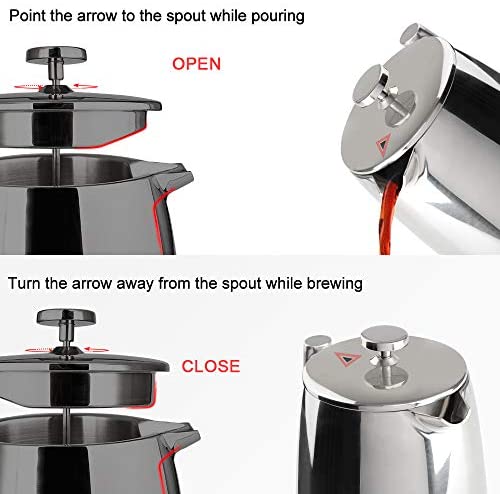 Point the arrow to the spout while pouring

OPEN

Turn the arrow away from the spout while brewing

CLOSE