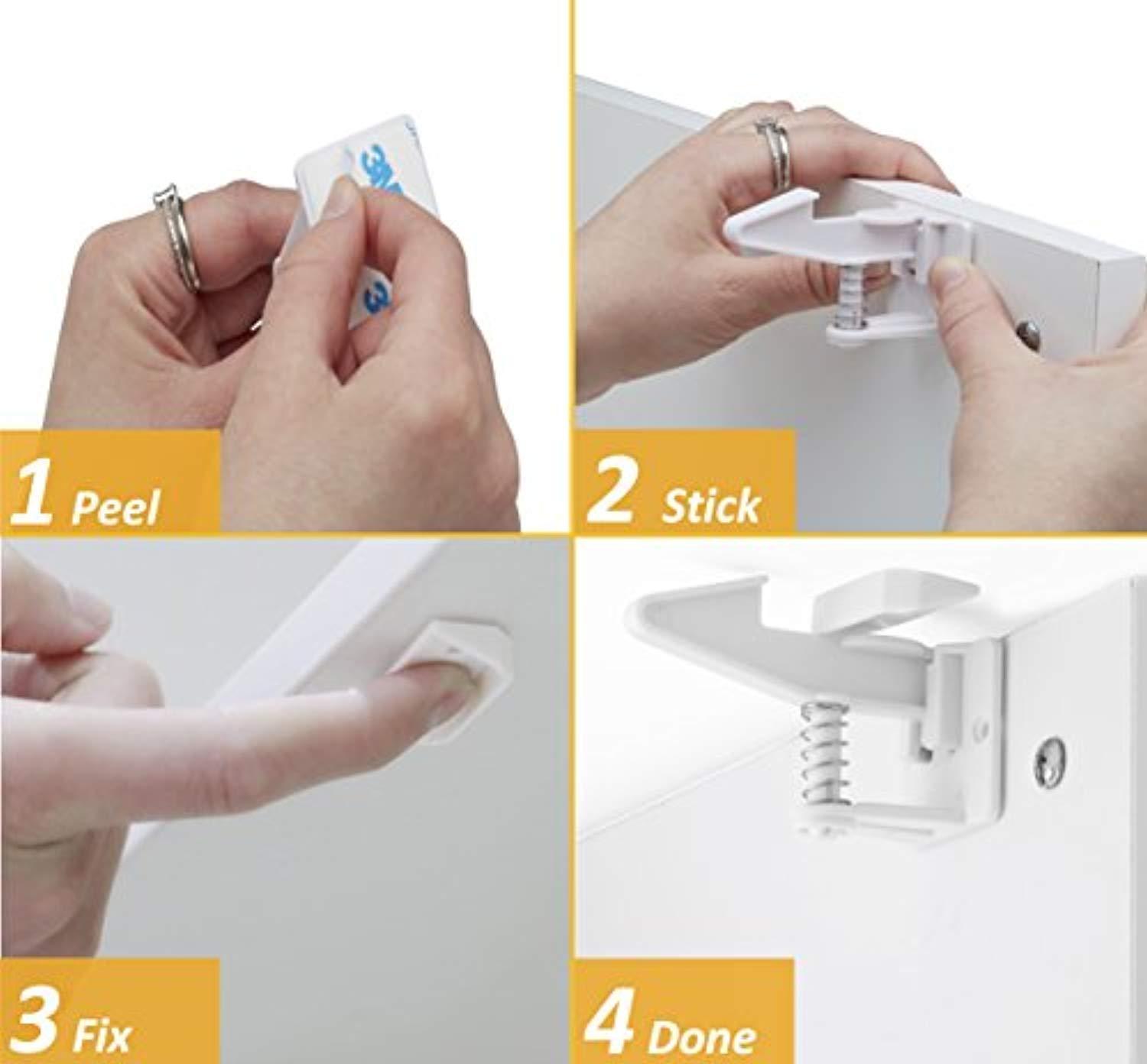 3M

1 Peel

2 Stick

3 Fix

4 Done